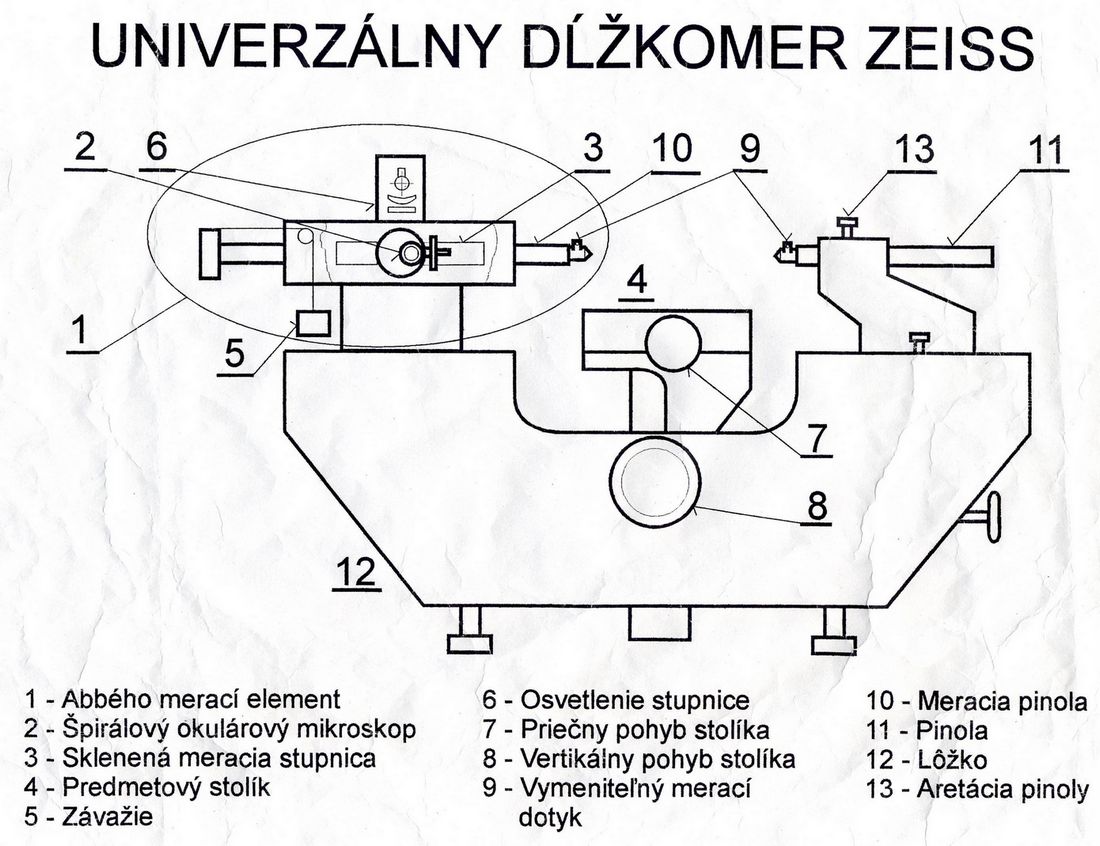 UNIVERZÁLNY DĹŽKOMER ZEISS

2 6 3 10 9 13 11

1

5

4

7

8

12

1 - Abbého merací element
2 - Špirálový okulárový mikroskop
3 - Sklenená meracia stupnica
4 - Predmetový stolík
5 - Závažie

6 - Osvetlenie stupnice
7 - Priečny pohyb stolíka
8 - Vertikálny pohyb stolíka
9 - Vymeniteľný merací dotyk

10 - Meracia pinola
11 - Pinola
12 - Lôžko
13 - Aretácia pinoly